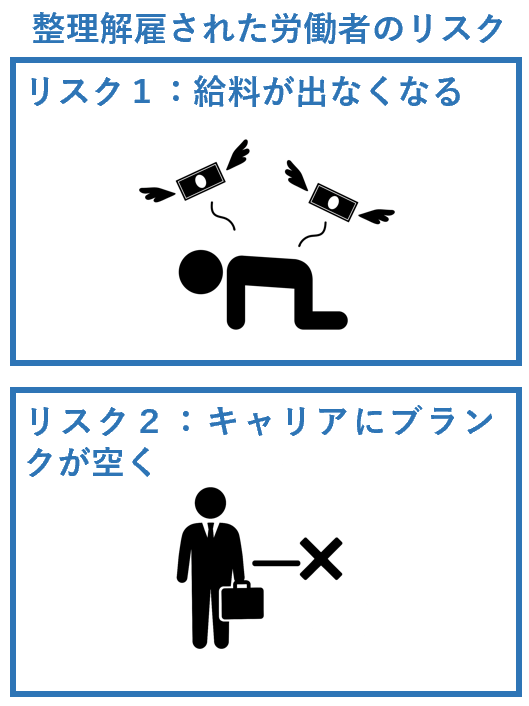 整理解雇された労働者のリスク

リスク１：給料が出なくなる

リスク２：キャリアにブランクが空く