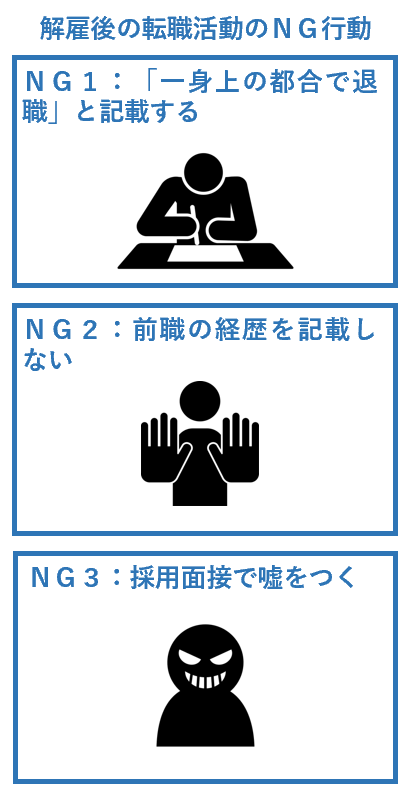 解雇後の転職活動のＮＧ行動

ＮＧ１：「一身上の都合で退職」と記載する

ＮＧ２：前職の経歴を記載しない

ＮＧ３：採用面接で嘘をつく